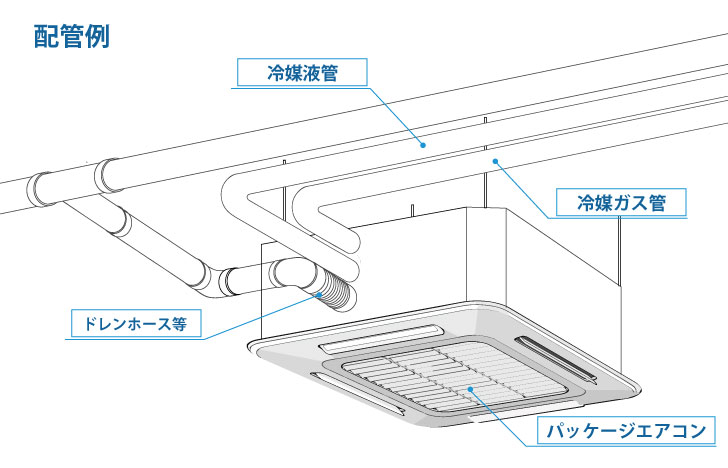 配管例

冷媒液管

冷媒ガス管

ドレンホース等

パッケージエアコン